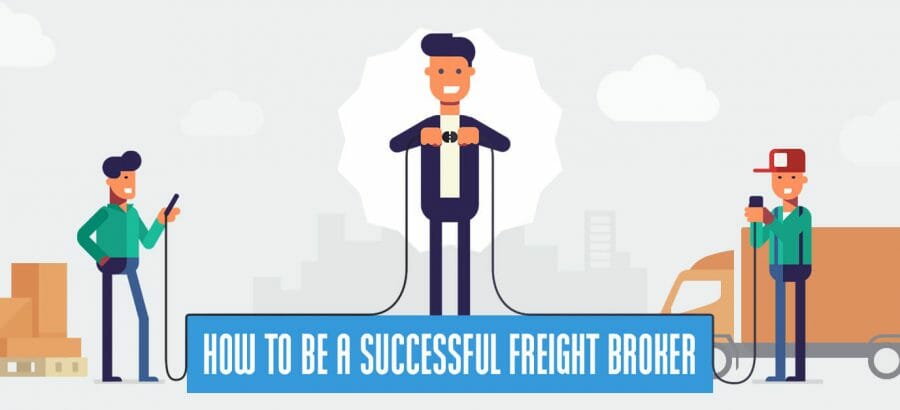 HOW TO BE A SUCCESSFUL FREIGHT BROKER